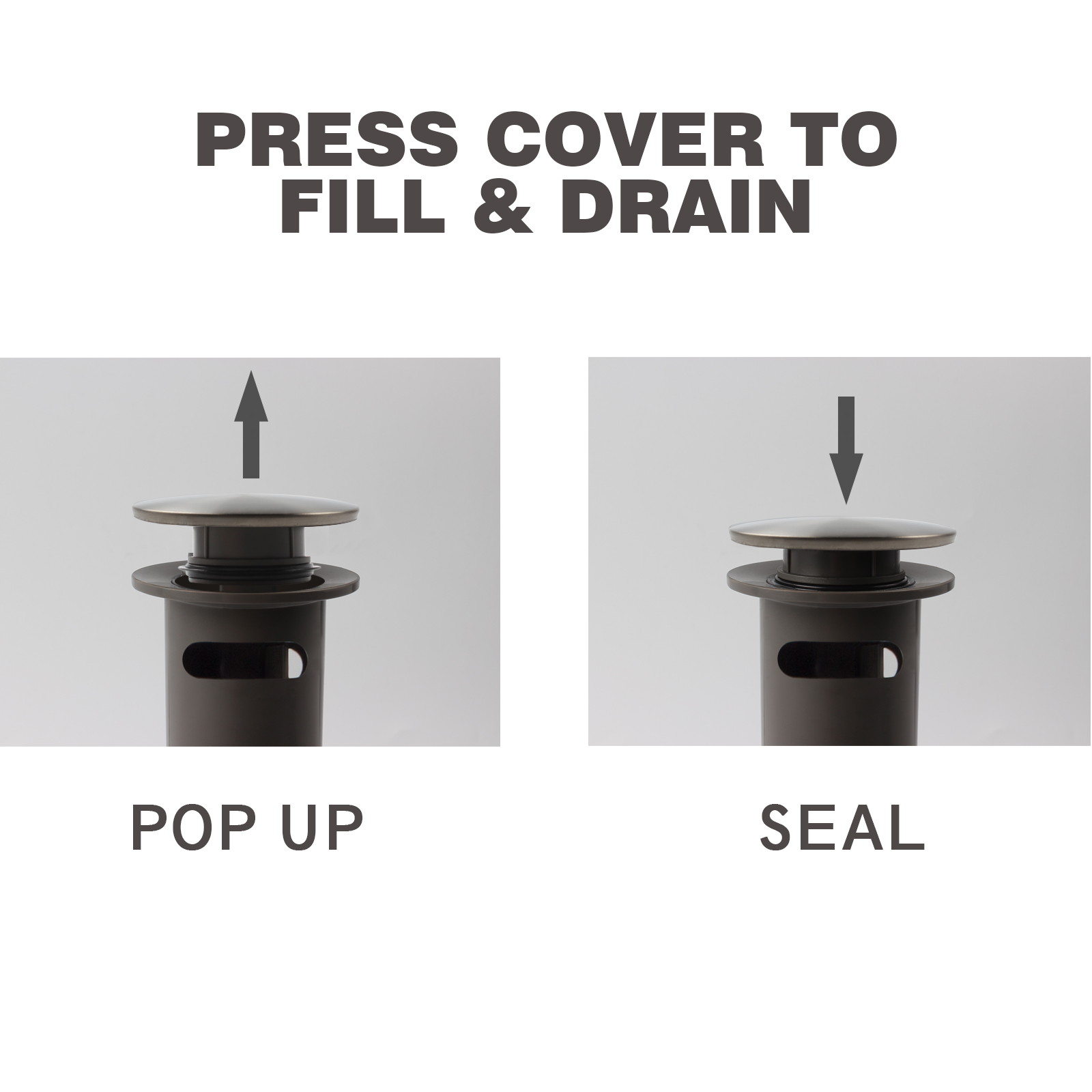 PRESS COVER TO FILL & DRAIN

POP UP

SEAL