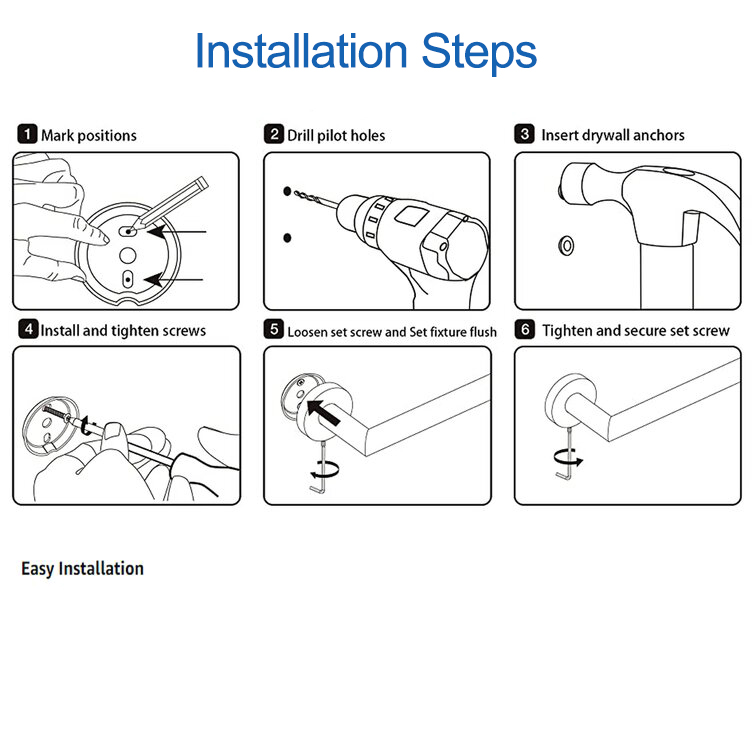 Installation Steps

1 Mark positions

2 Drill pilot holes

3 Insert drywall anchors

4 Install and tighten screws

5 Loosen set screw and Set fixture flush

6 Tighten and secure set screw

Easy Installation