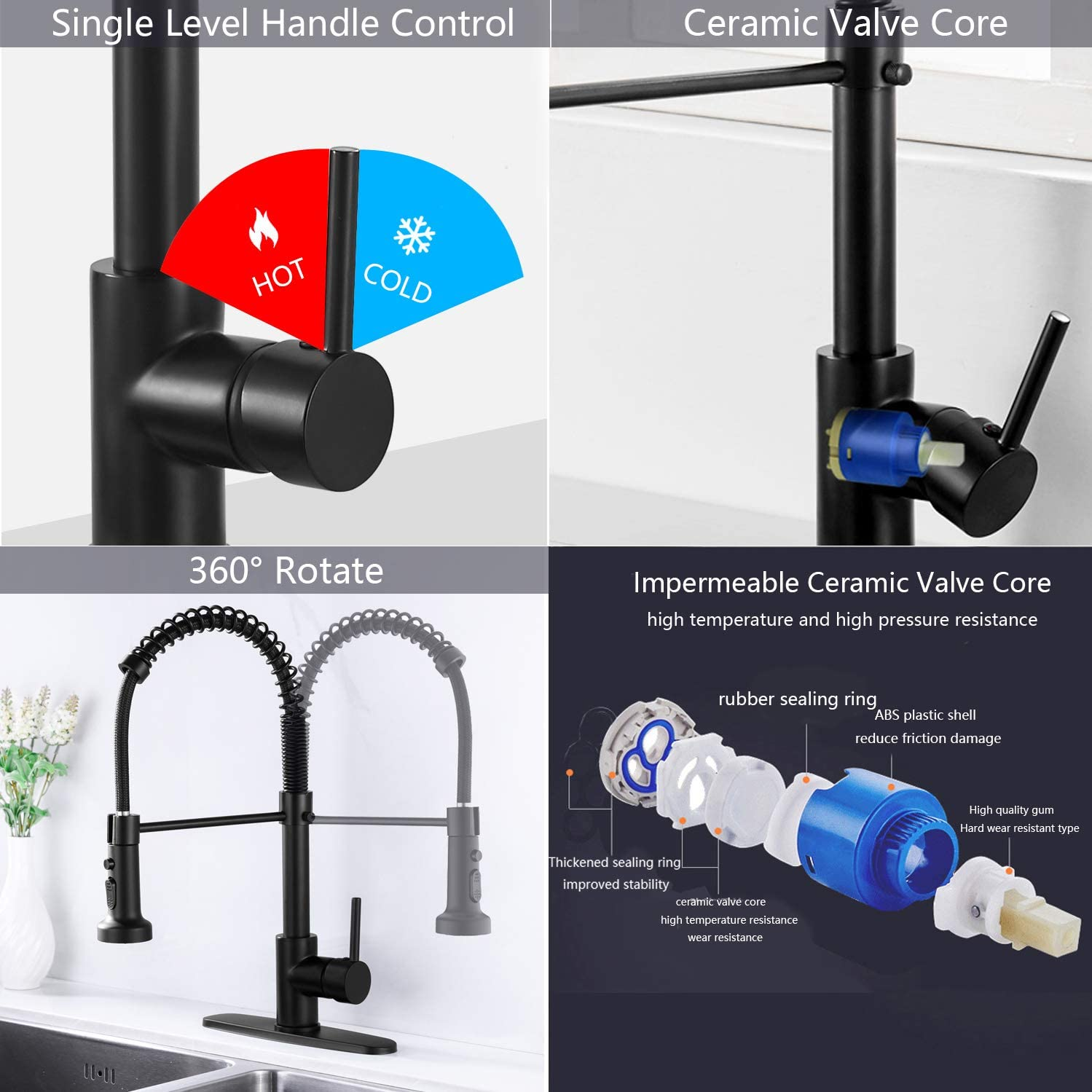 Single Level Handle Control

HOT

COLD

Ceramic Valve Core

360° Rotate

Impermeable Ceramic Valve Core

high temperature and high pressure resistance

rubber sealing ring

ABS plastic shell

reduce friction damage

High quality gum

Hard wear resistant type

Thickened sealing ring

improved stability

ceramic valve core

high temperature resistance

wear resistance