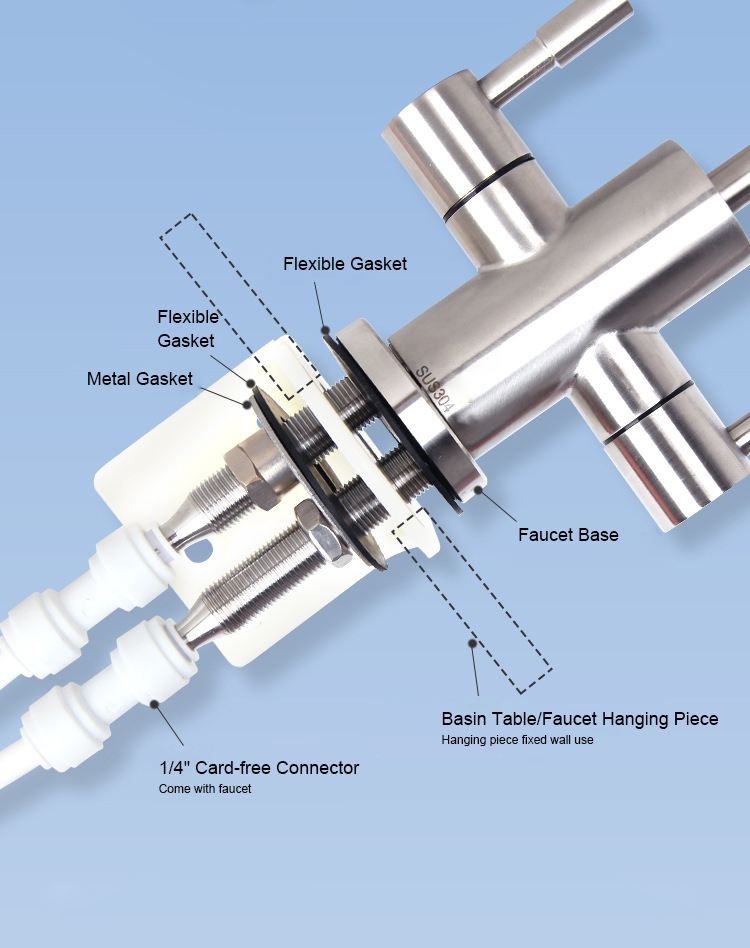 Flexible Gasket

Flexible Gasket

Metal Gasket

SUS304

Faucet Base

Basin Table/Faucet Hanging Piece
Hanging piece fixed wall use

1/4" Card-free Connector
Come with faucet