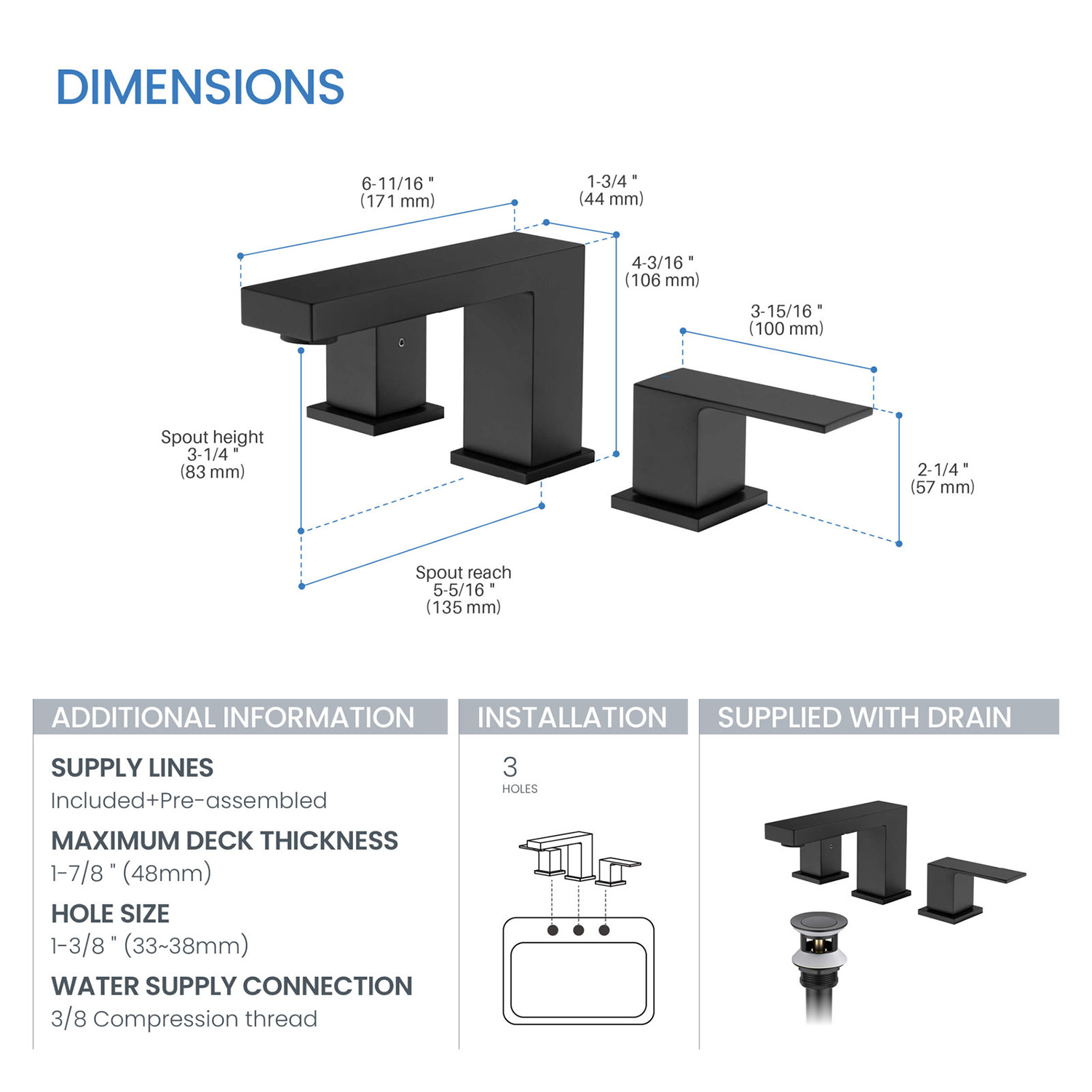 DIMENSIONS

6-11/16 "
(171 mm)

1-3/4 "
(44 mm)

4-3/16 "
(106 mm)

3-15/16 "
(100 mm)

Spout height
3-1/4 "
(83 mm)

2-1/4 "
(57 mm)

Spout reach
5-5/16 "
(135 mm)

ADDITIONAL INFORMATION

SUPPLY LINES
Included+Pre-assembled

MAXIMUM DECK THICKNESS
1-7/8 " (48mm)

HOLE SIZE
1-3/8 " (33~38mm)

WATER SUPPLY CONNECTION
3/8 Compression thread

INSTALLATION

3
HOLES

SUPPLIED WITH DRAIN