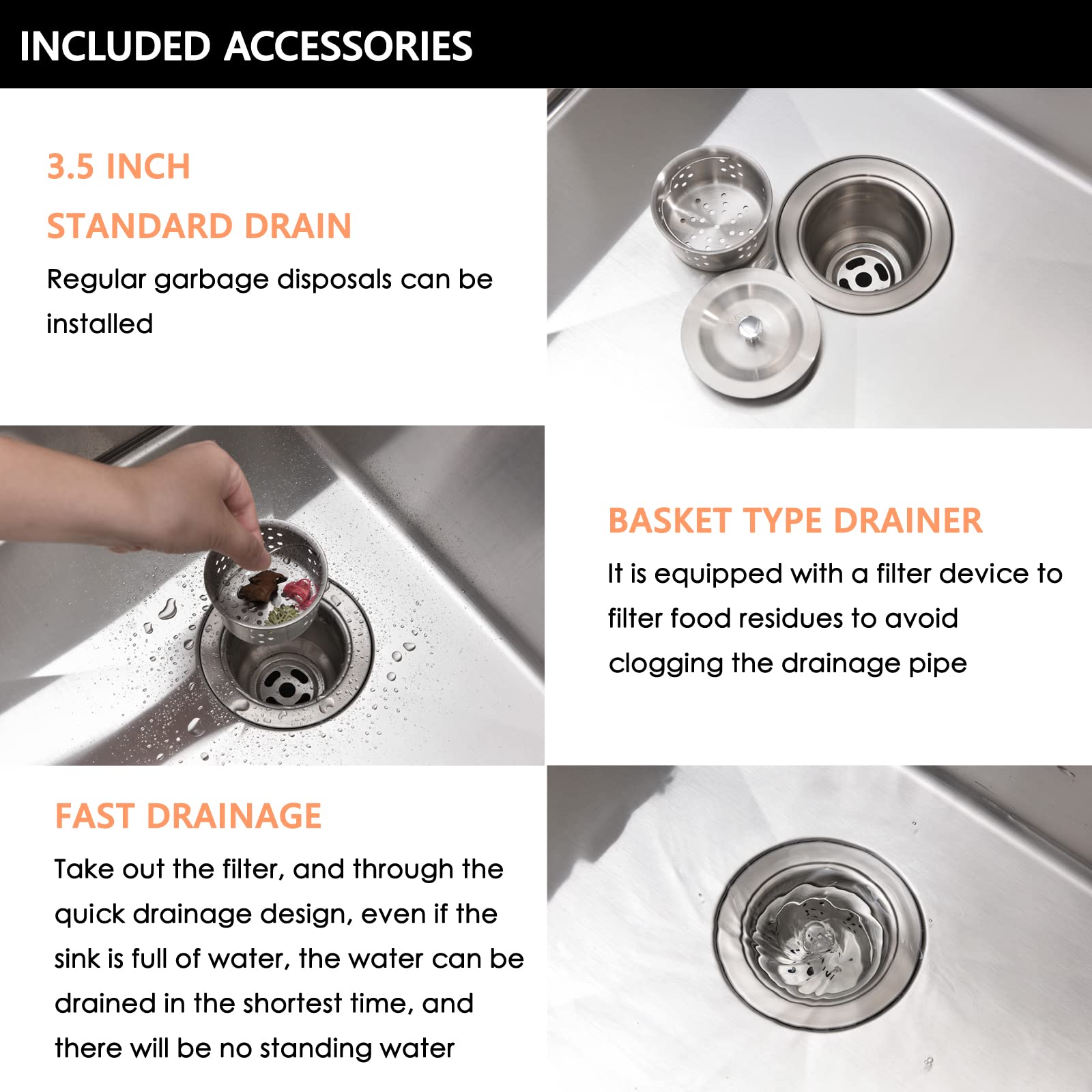 INCLUDED ACCESSORIES

3.5 INCH
STANDARD DRAIN

Regular garbage disposals can be installed

BASKET TYPE DRAINER

It is equipped with a filter device to filter food residues to avoid clogging the drainage pipe

FAST DRAINAGE

Take out the filter, and through the quick drainage design, even if the sink is full of water, the water can be drained in the shortest time, and there will be no standing water