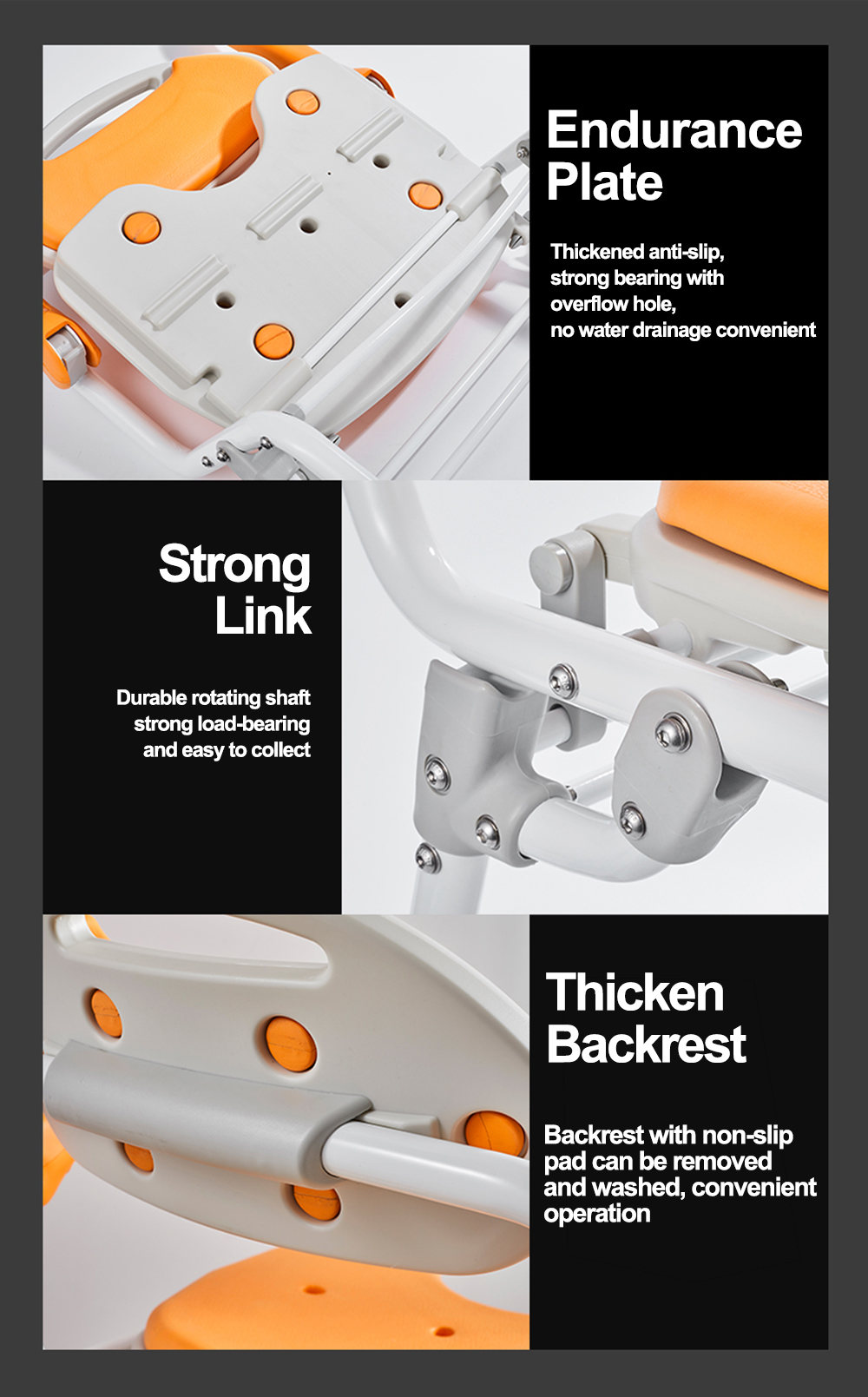 Endurance Plate

Thickened anti-slip, strong bearing with overflow hole, no water drainage convenient

Strong Link

Durable rotating shaft strong load-bearing and easy to collect

Thicken Backrest

Backrest with non-slip pad can be removed and washed, convenient operation