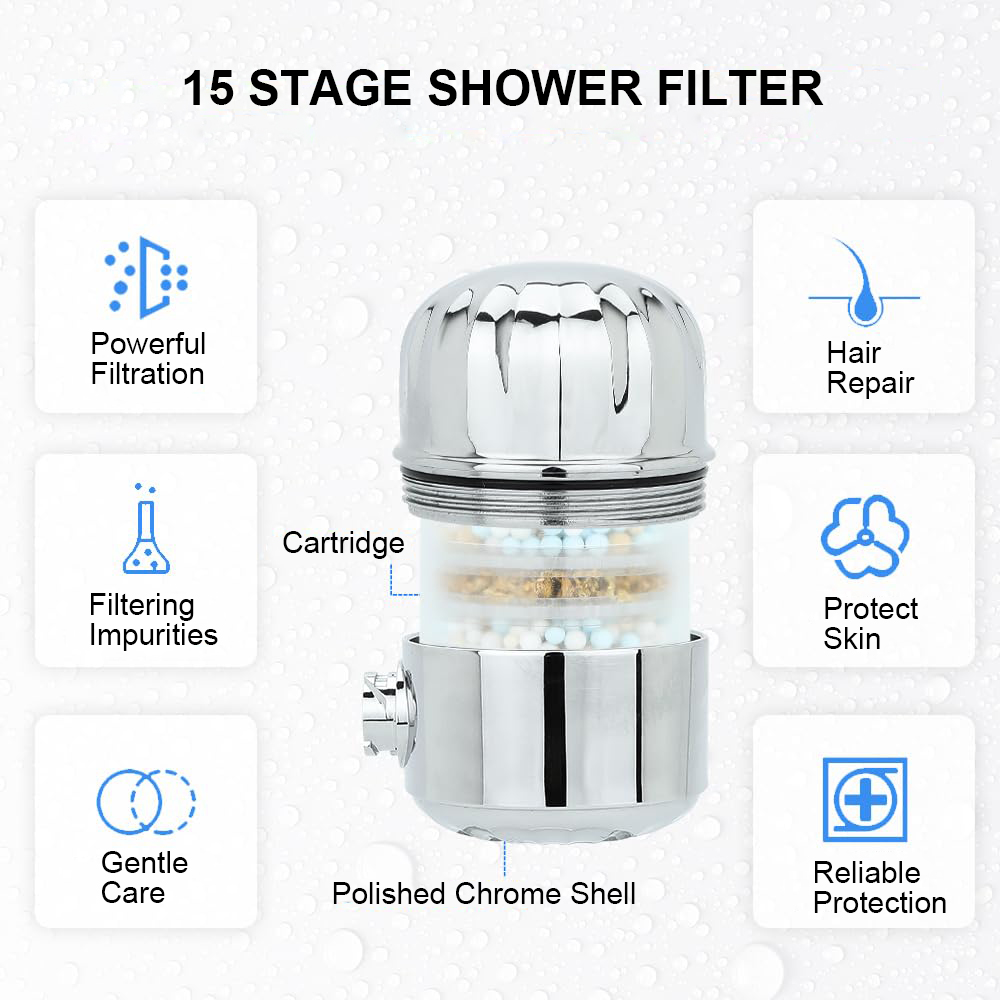 15 STAGE SHOWER FILTER

Powerful Filtration

Filtering Impurities

Gentle Care

Cartridge

Polished Chrome Shell

Hair Repair

Protect Skin

Reliable Protection