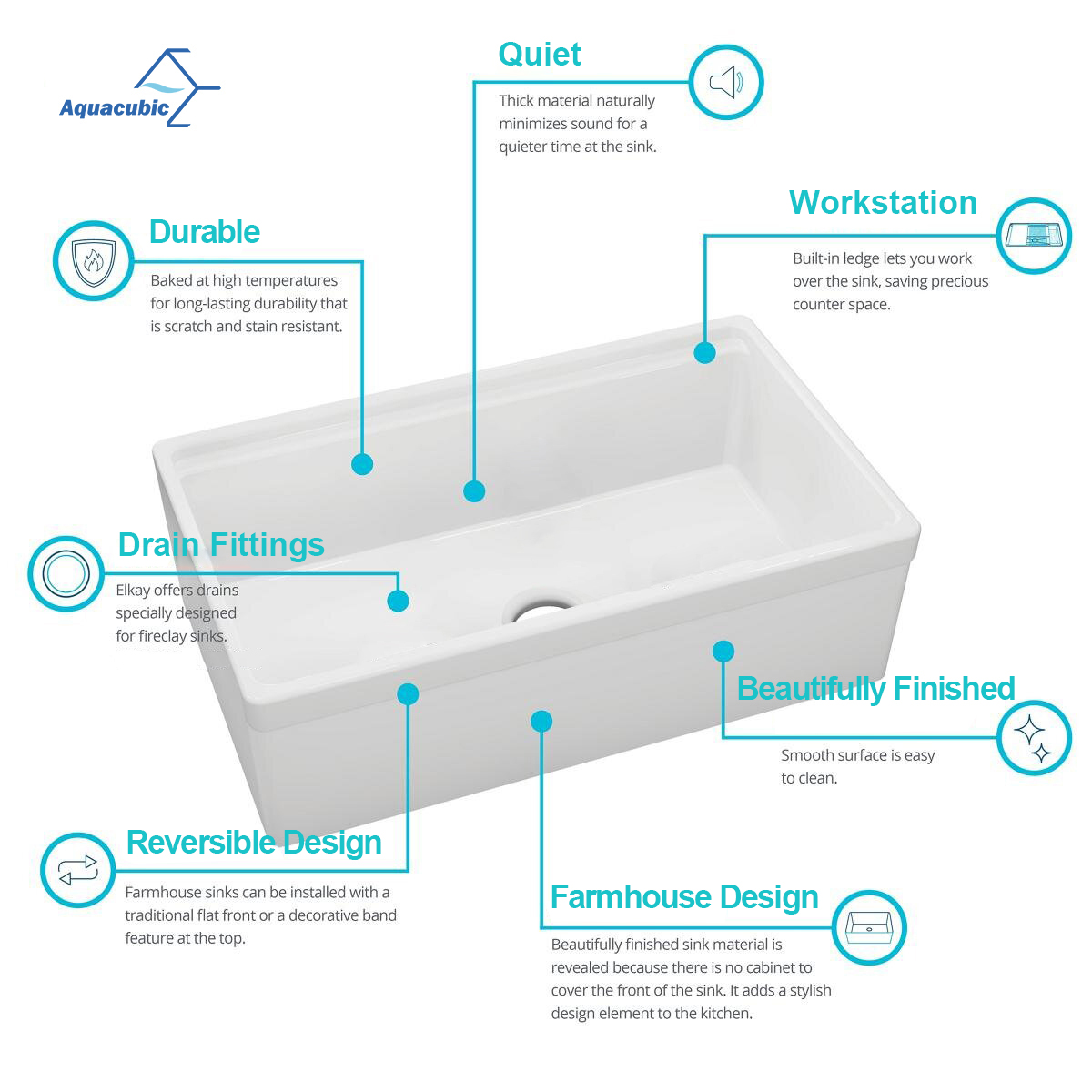 Aquacubic

Quiet

Thick material naturally minimizes sound for a quieter time at the sink.

Durable

Baked at high temperatures for long-lasting durability that is scratch and stain resistant.

Workstation

Built-in ledge lets you work over the sink, saving precious counter space.

Drain Fittings

Elkay offers drains specially designed for fireclay sinks.

Beautifully Finished

Smooth surface is easy to clean.

Reversible Design

Farmhouse sinks can be installed with a traditional flat front or a decorative band feature at the top.

Farmhouse Design

Beautifully finished sink material is revealed because there is no cabinet to cover the front of the sink. It adds a stylish design element to the kitchen.