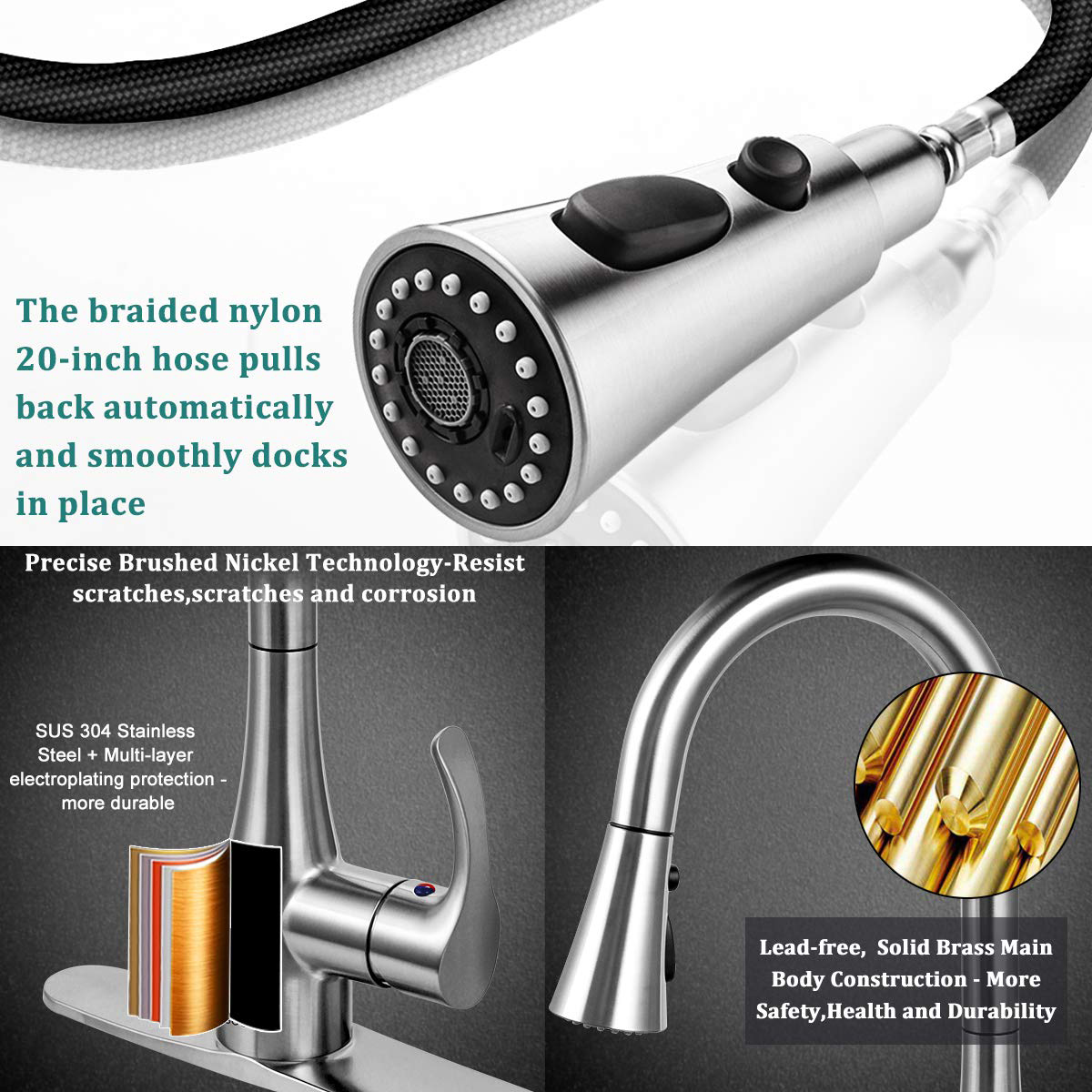 The braided nylon 20-inch hose pulls back automatically and smoothly docks in place

Precise Brushed Nickel Technology-Resist scratches,scratches and corrosion

SUS 304 Stainless Steel + Multi-layer electroplating protection - more durable

Lead-free, Solid Brass Main Body Construction - More Safety,Health and Durability