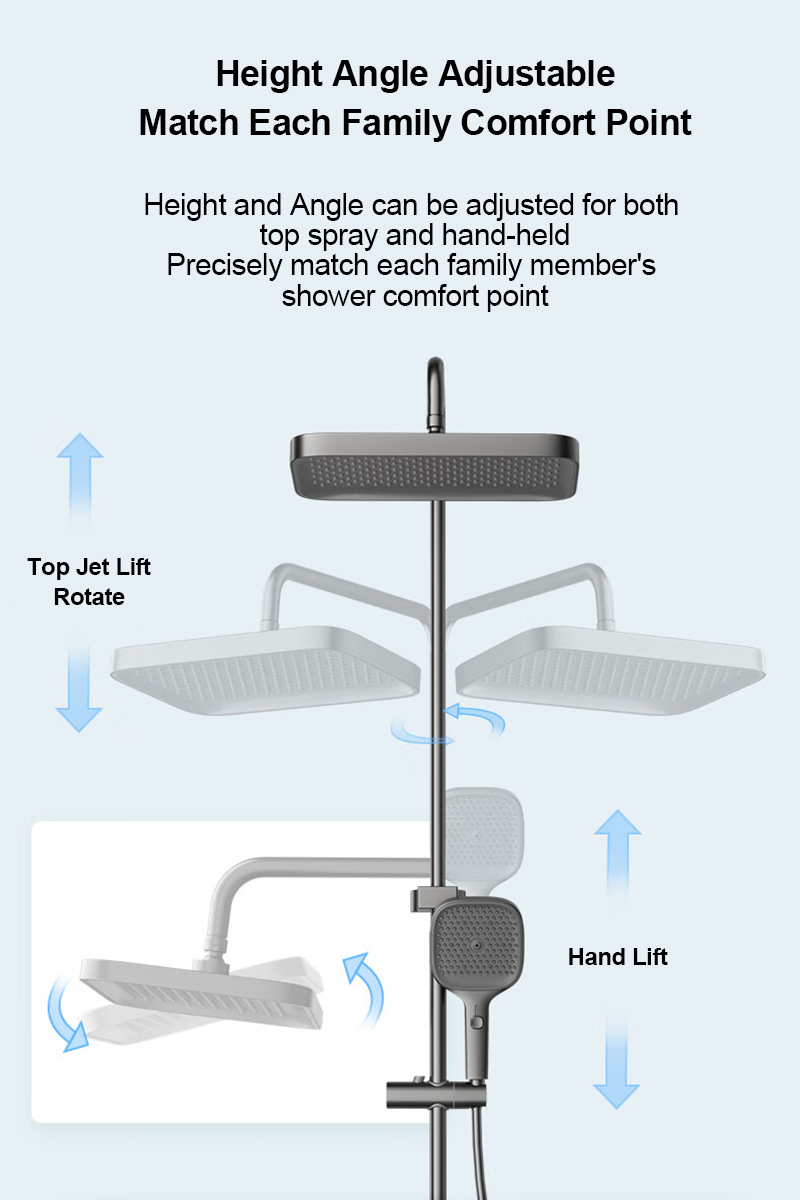 Height Angle Adjustable
Match Each Family Comfort Point

Height and Angle can be adjusted for both top spray and hand-held
Precisely match each family member's shower comfort point

Top Jet Lift
Rotate

Hand Lift