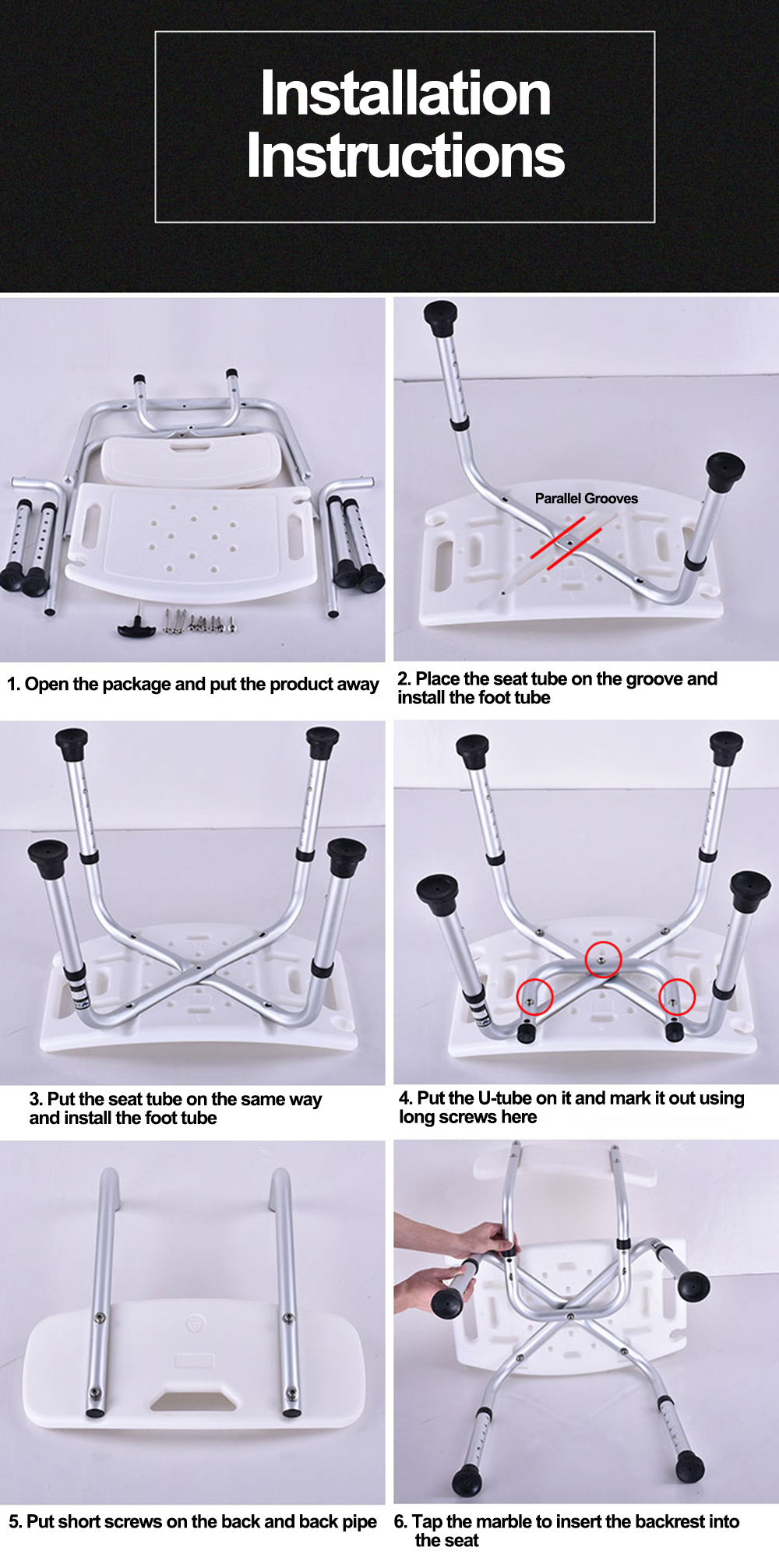 Installation Instructions

1. Open the package and put the product away

Parallel Grooves

2. Place the seat tube on the groove and install the foot tube

3. Put the seat tube on the same way and install the foot tube

4. Put the U-tube on it and mark it out using long screws here

5. Put short screws on the back and back pipe

6. Tap the marble to insert the backrest into the seat