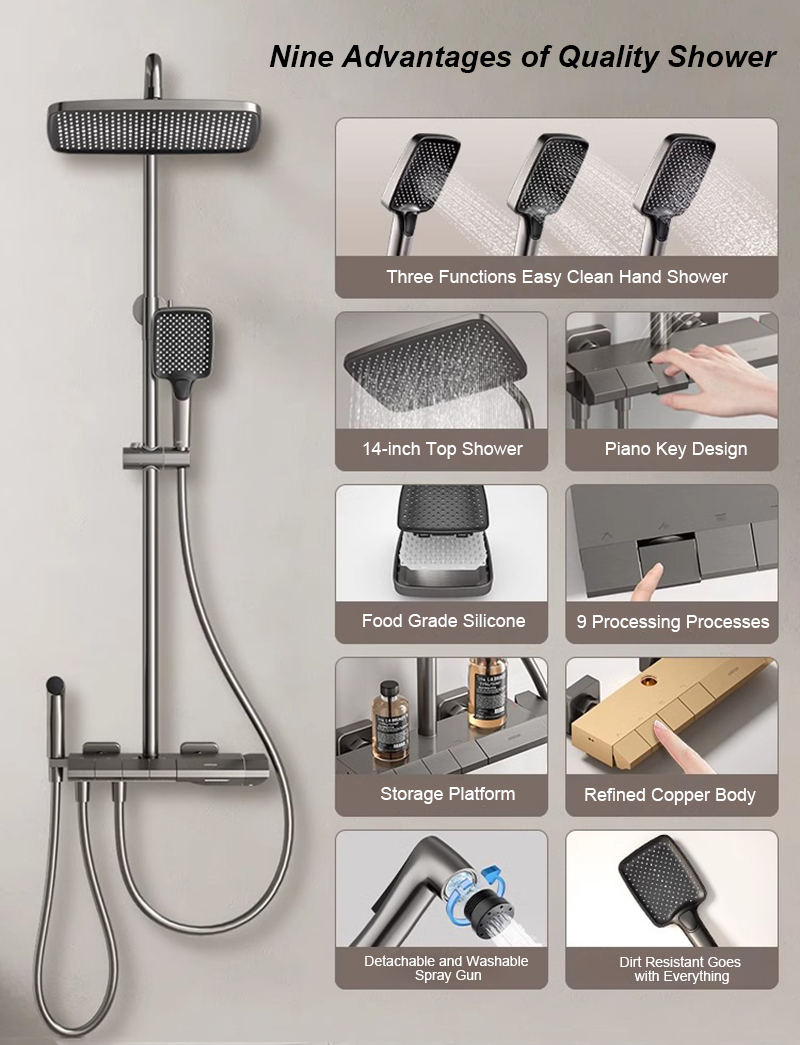 Nine Advantages of Quality Shower

Three Functions Easy Clean Hand Shower

14-inch Top Shower

Piano Key Design

Food Grade Silicone

9 Processing Processes

Storage Platform

Refined Copper Body

Detachable and Washable Spray Gun

Dirt Resistant Goes with Everything