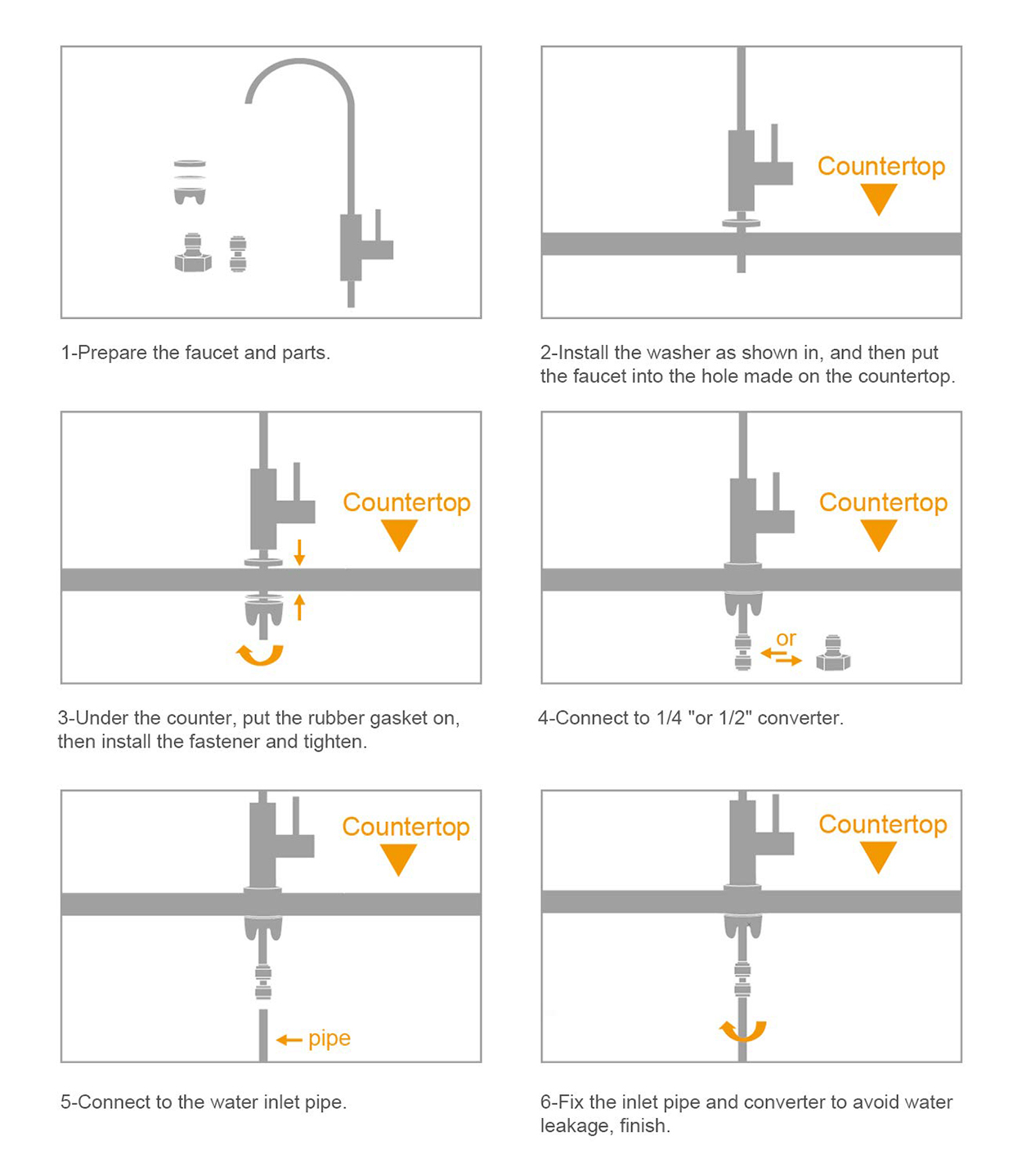 1-Prepare the faucet and parts.

Countertop

2-Install the washer as shown in, and then put the faucet into the hole made on the countertop.

Countertop

3-Under the counter, put the rubber gasket on, then install the fastener and tighten.

Countertop

or

4-Connect to 1/4 "or 1/2" converter.

Countertop

pipe

5-Connect to the water inlet pipe.

Countertop

6-Fix the inlet pipe and converter to avoid water leakage, finish.